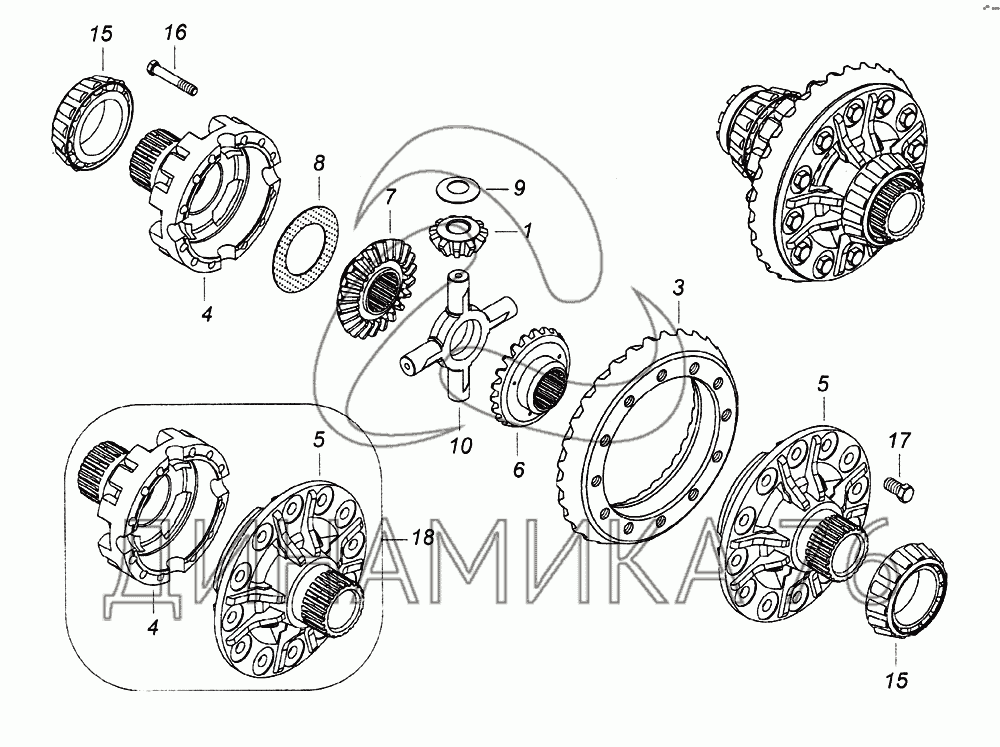 15
16
8
9
7
1
4
3
10
6
5
17
5
18
4
15
ДИНАМИКА 76