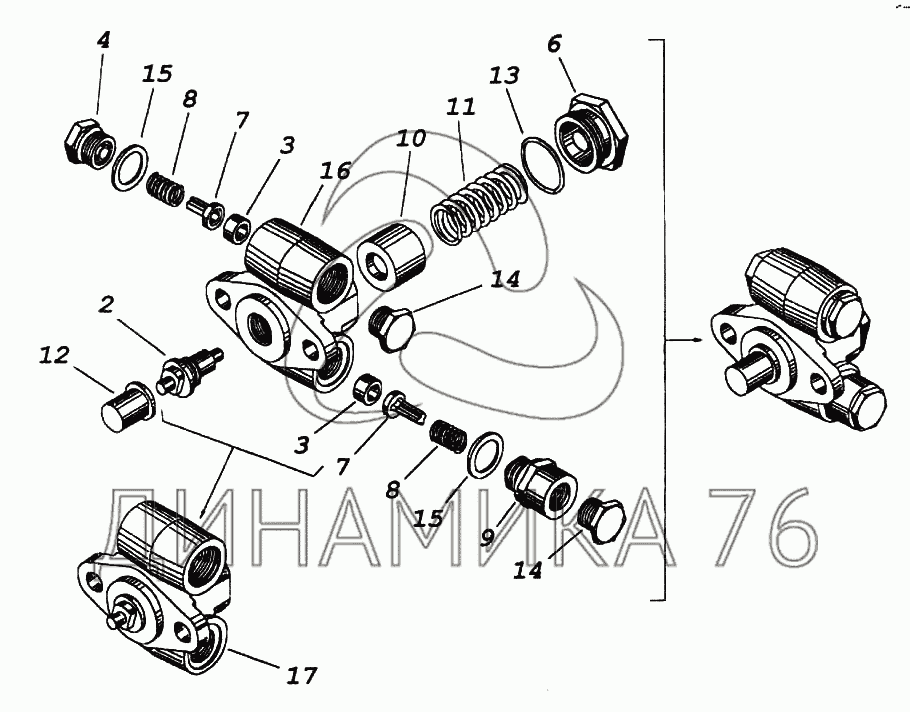 4
15
8
7
3
16
10
11
13
6
14
2
12
3
7
8
15
9
14
17
ДИНАМИКА 76