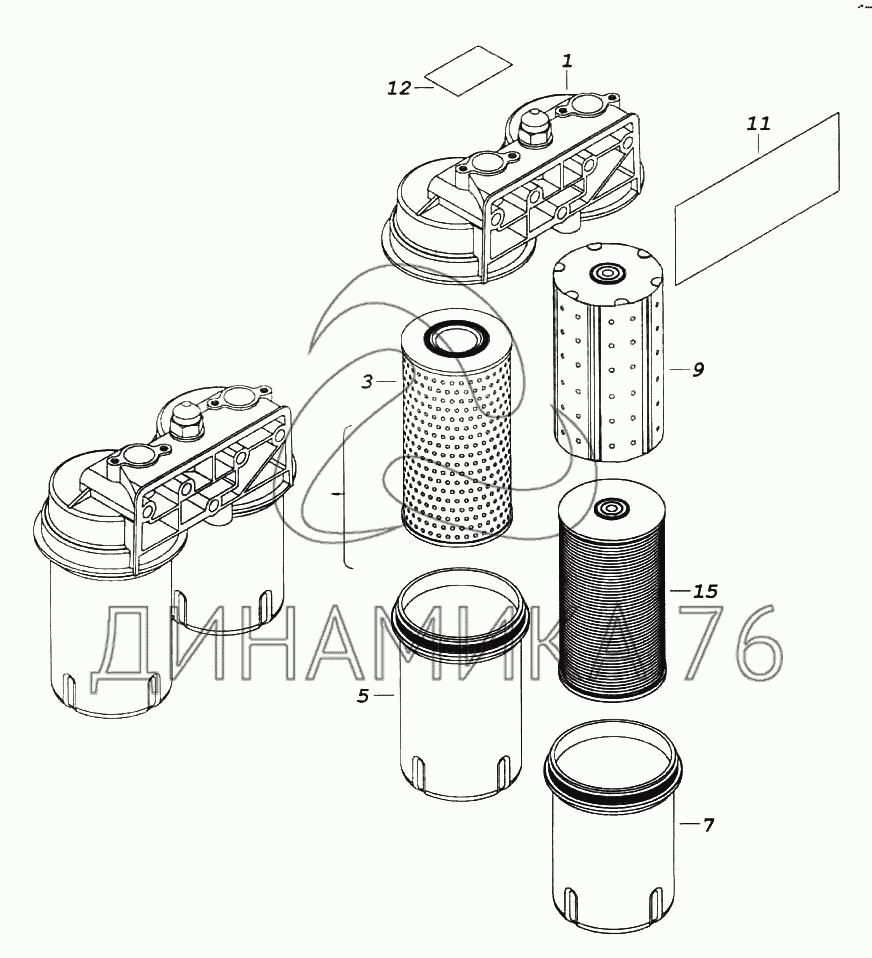 12
1
11
3
9
15
5
7
ДИНАМИКА 76