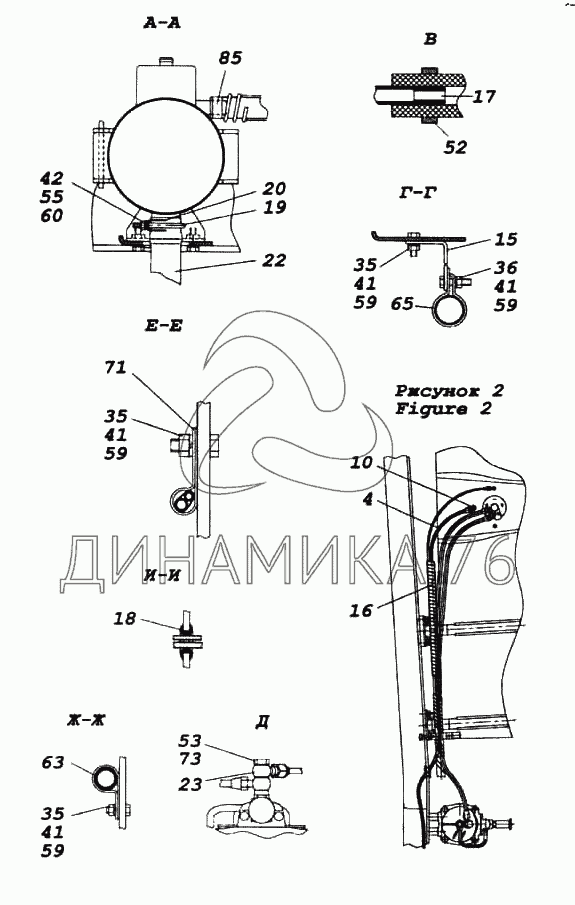 А-А
85
42
55
60
20
19
22

В
17
52

Г-Г
15
35
41
59
36
41
59
65

Е-Е
71
35
41
59

Рисунок 2
Figure 2

10
4
16

ДИНАМИКА76

И-И
18

Ж-Ж
63
35
41
59

Д
53
73
23