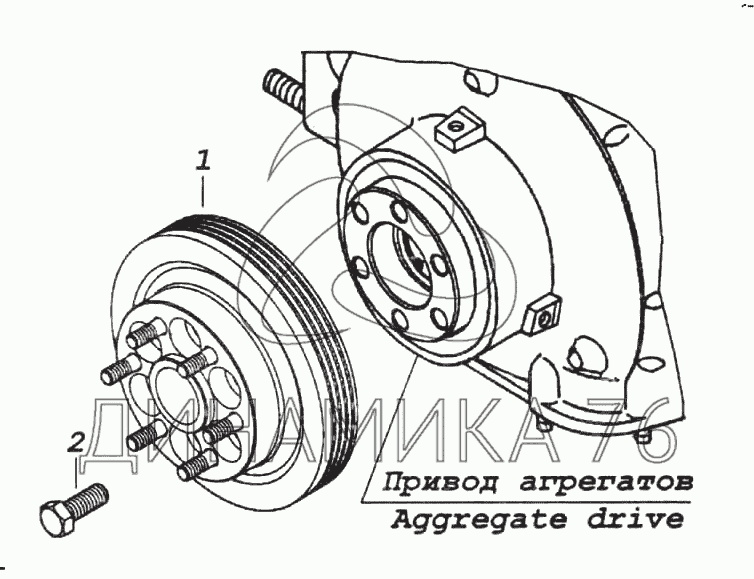 1

2

ДИНАМИКА 76

Привод агрегатов
Aggregate drive