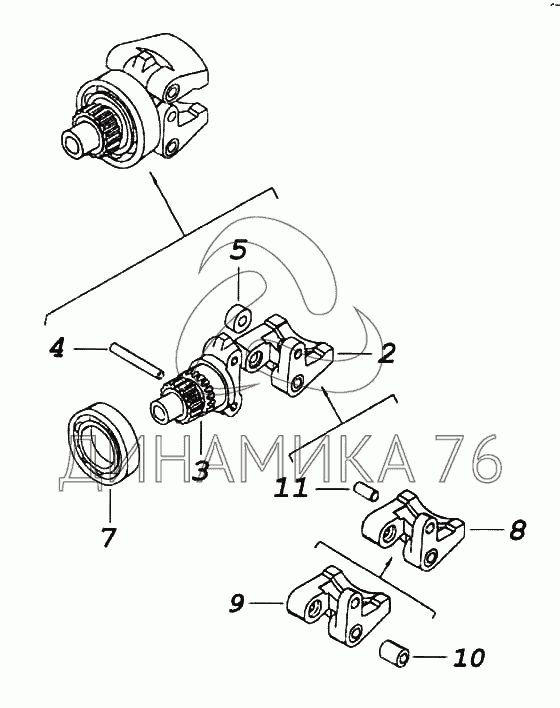 5
4
2
3
ДИНАМИКА 76
11
7
8
9
10