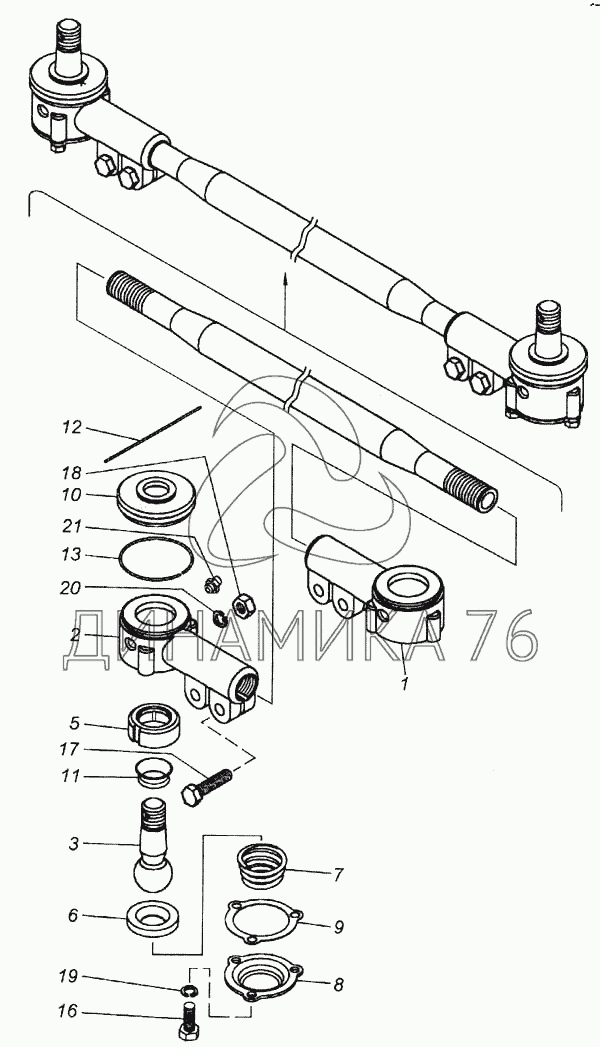 12
18
10
21
13
20
2
ДИНАМИКА 76
1
5
17
11
3
7
6
9
19
8
16