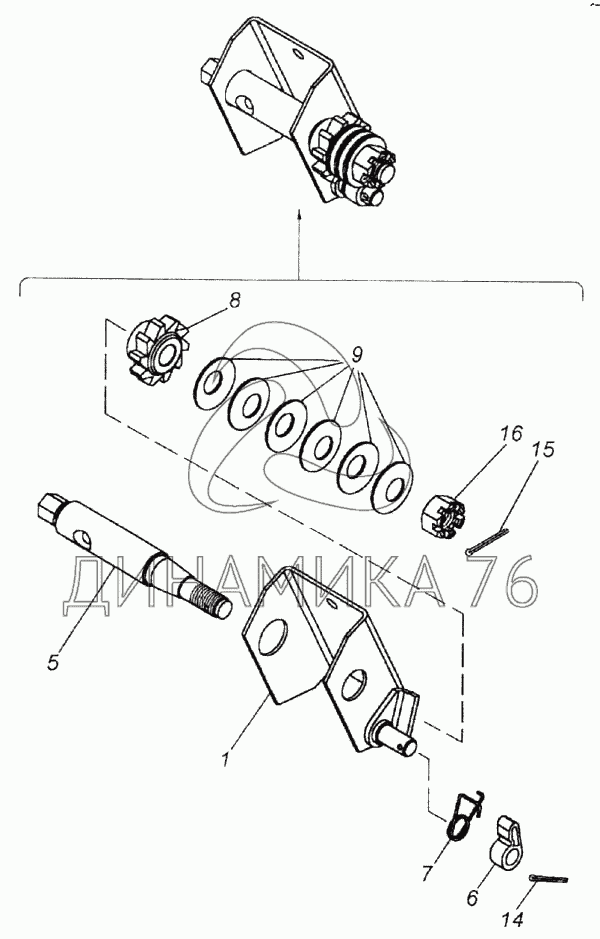 8
9
16
15
ДИНАМИКА 76
5
1
7
6
14