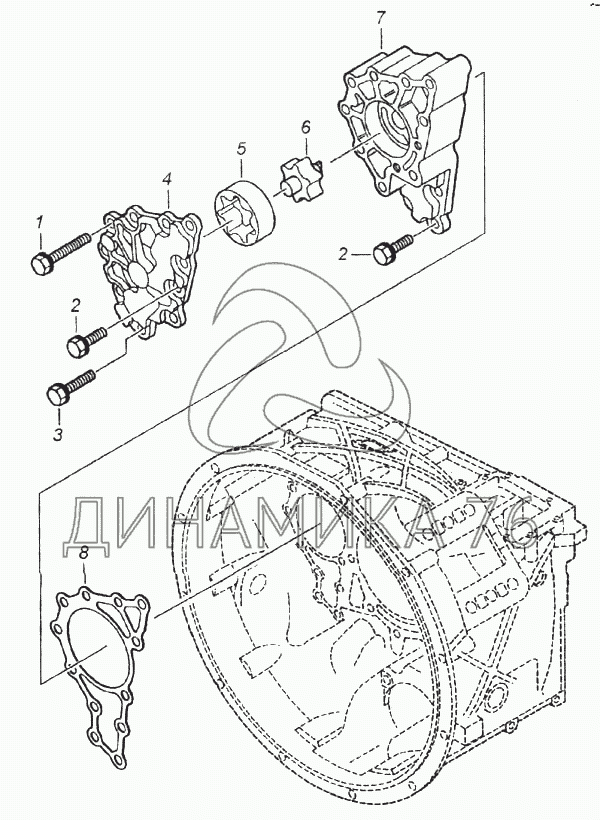 7
6
5
4
1
2
2
3
ДИНАМИКА 76
8