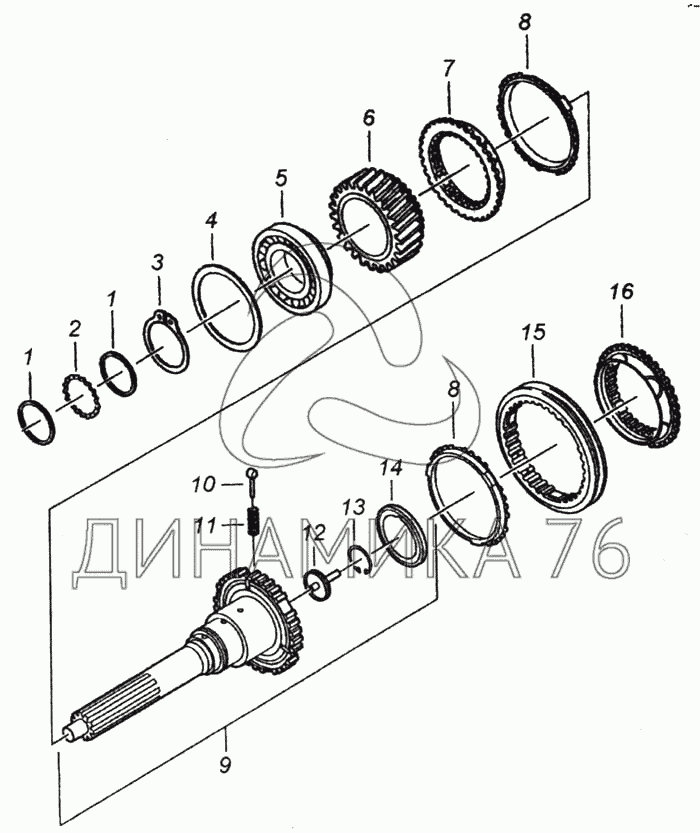 8
7
6
5
4
3
1
2
1
16
15
8
14
13
12
10
11
9
ДИНАМИКА 76