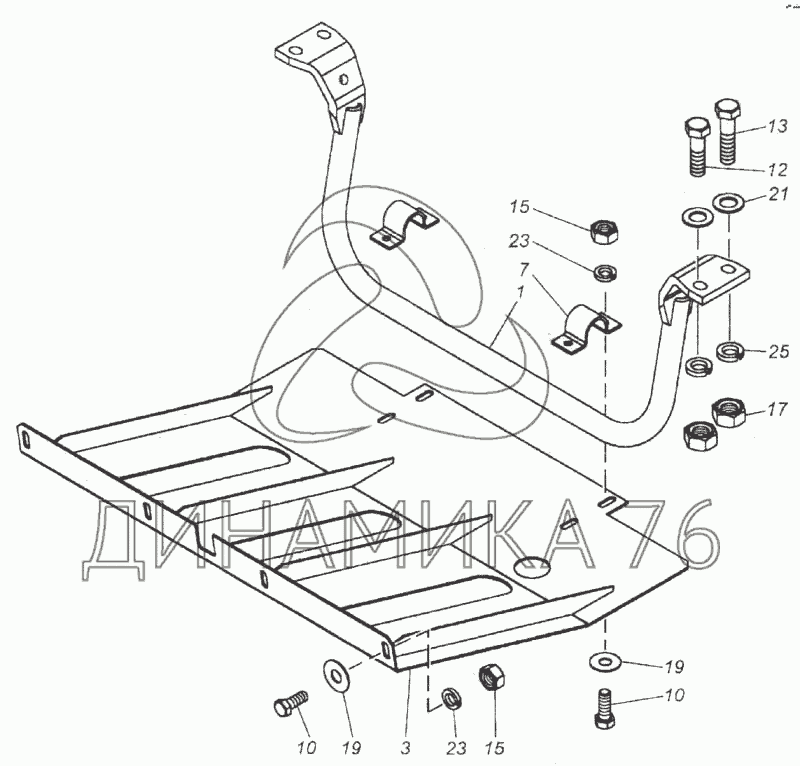 13
12
21
15
23
7
1
25
17
ДИНАМИКА 76
19
10
10
19
3
23
15