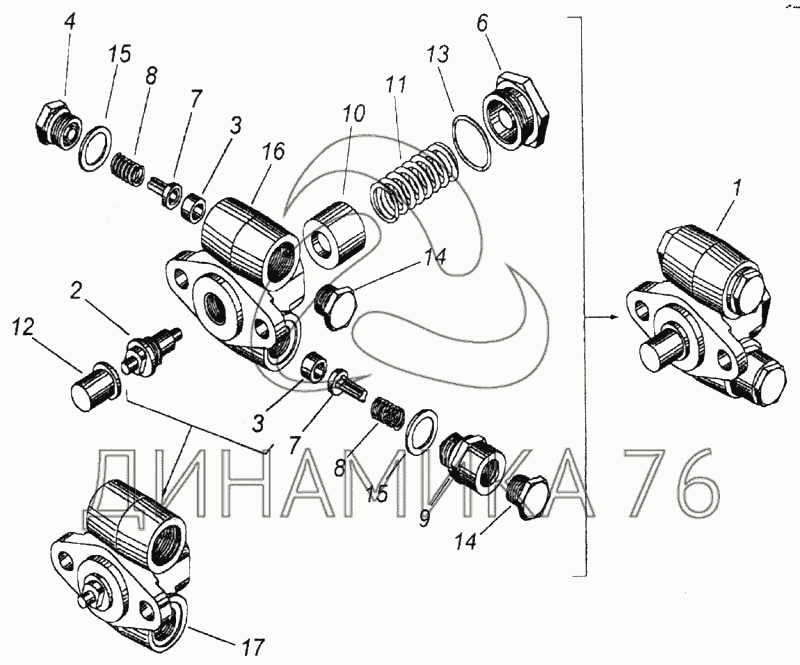 4
15
8
7
3
16
10
11
13
6
1
14
2
12
3
7
8
15
9
14
17
ДИНАМИКА 76