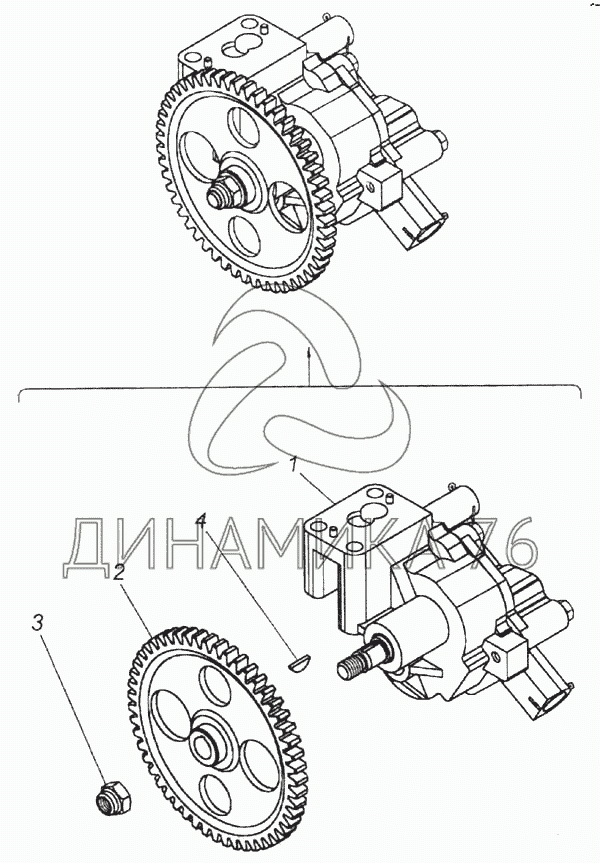 1
ДИНАМИКА 76
4
2
3