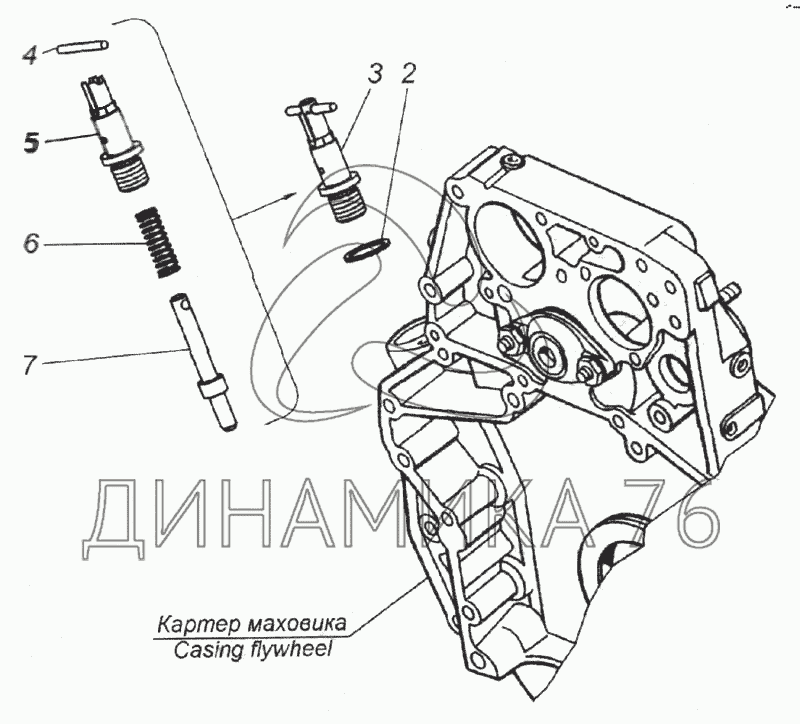 4
5
6
7
3
2
ДИНАМИКА 76
Картер маховика
Casing flywheel