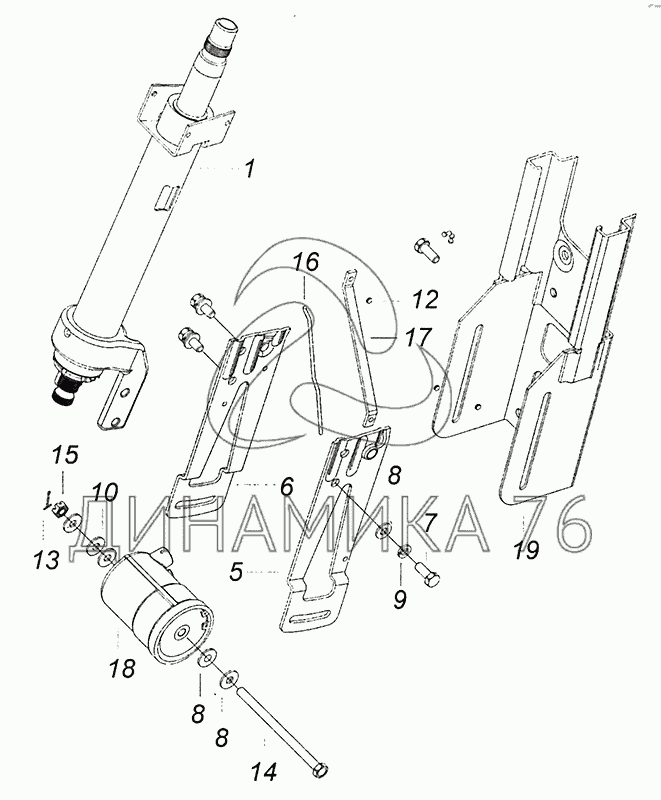 1
16
12
17
15
10
13
6
8
7
5
9
19
18
8
8
14
ДИНАМИКА 76