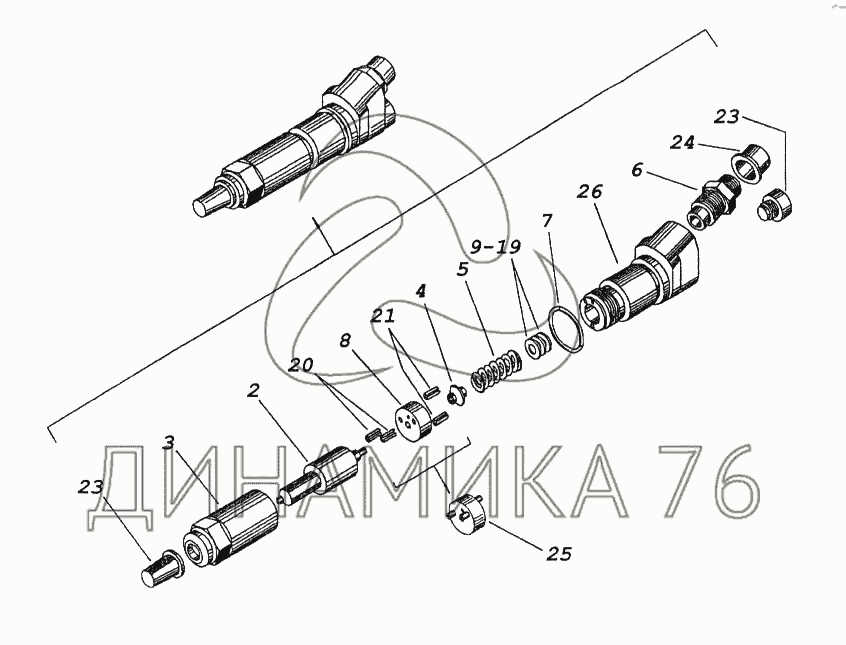 23
24
6
26
7
9-19
5
4
21
8
20
2
3
23
25
ДИНАМИКА 76