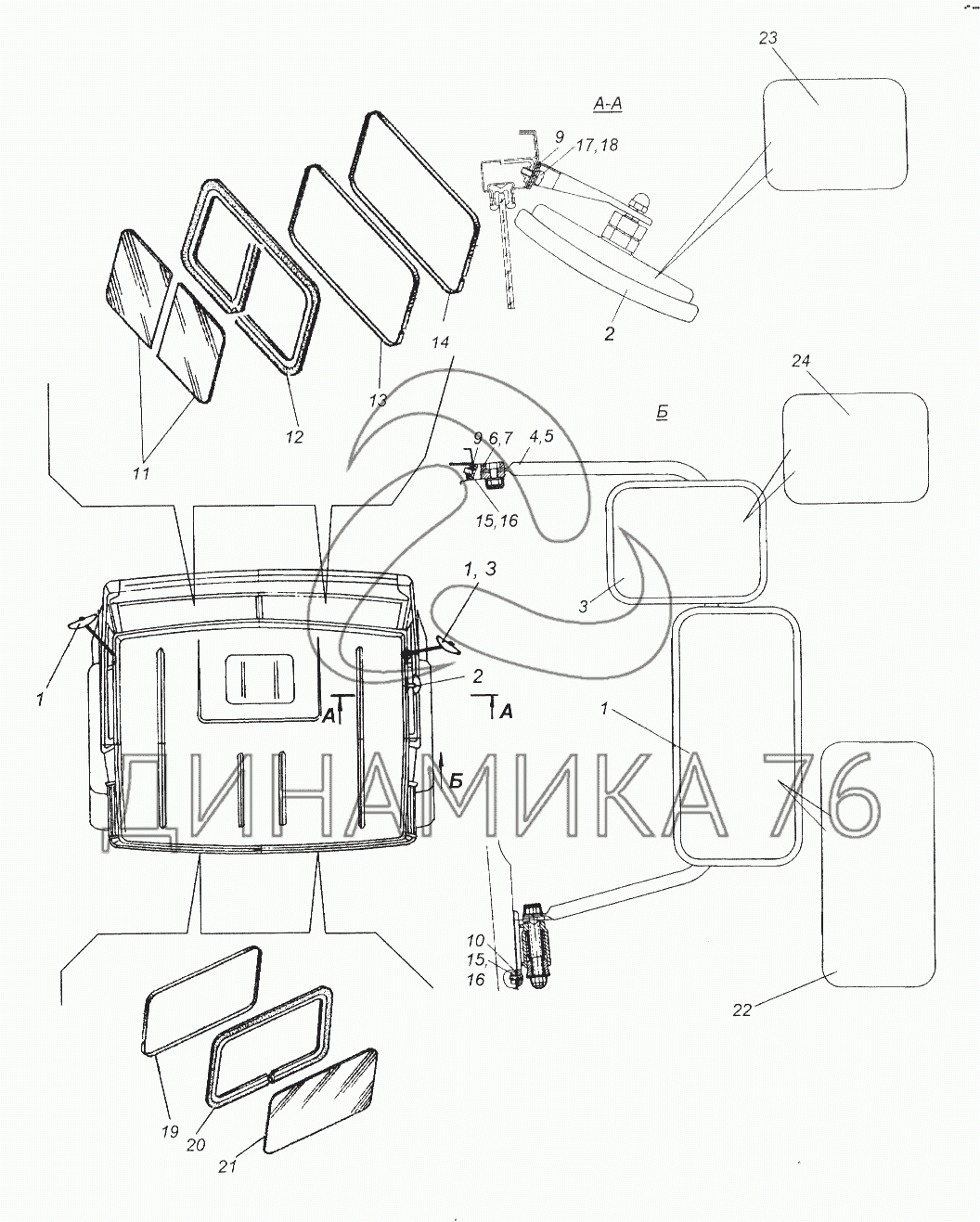 23
А-А
9
17,18
2
14
13
12
11
24
Б
9 6,7 4,5
15,16
1, 3
3
1
2
А
А
Б
1
ДИНАМИКА 76
10
15,
16
22
19
20
21