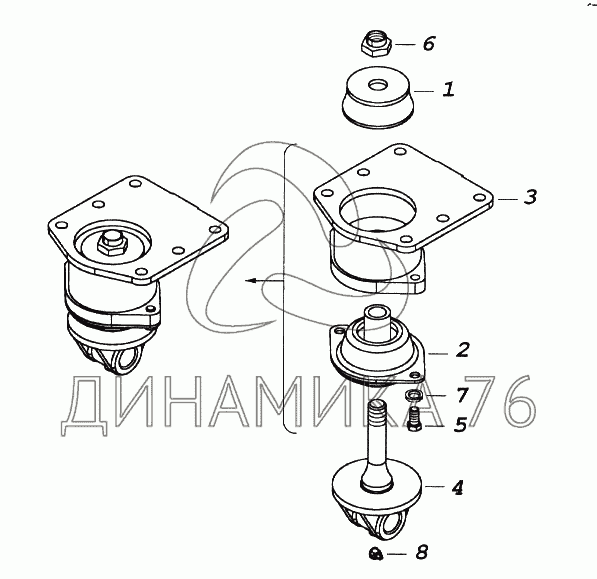 6
1
3
2
7
5
4
8
ДИНАМИКА76