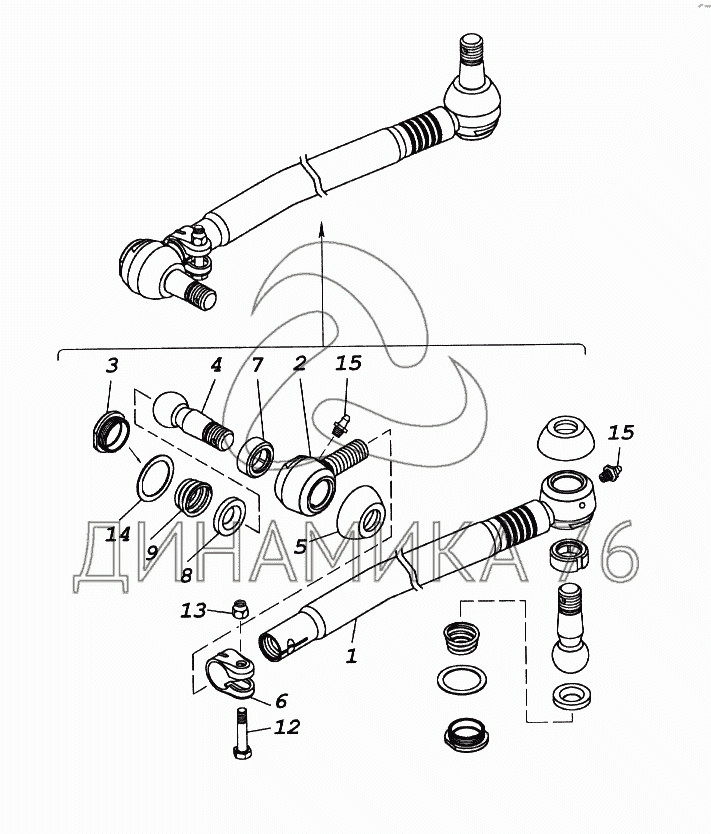 3
4
7
2
15
15
14
9
8
5
ДИНАМИКА 76
13
1
6
12