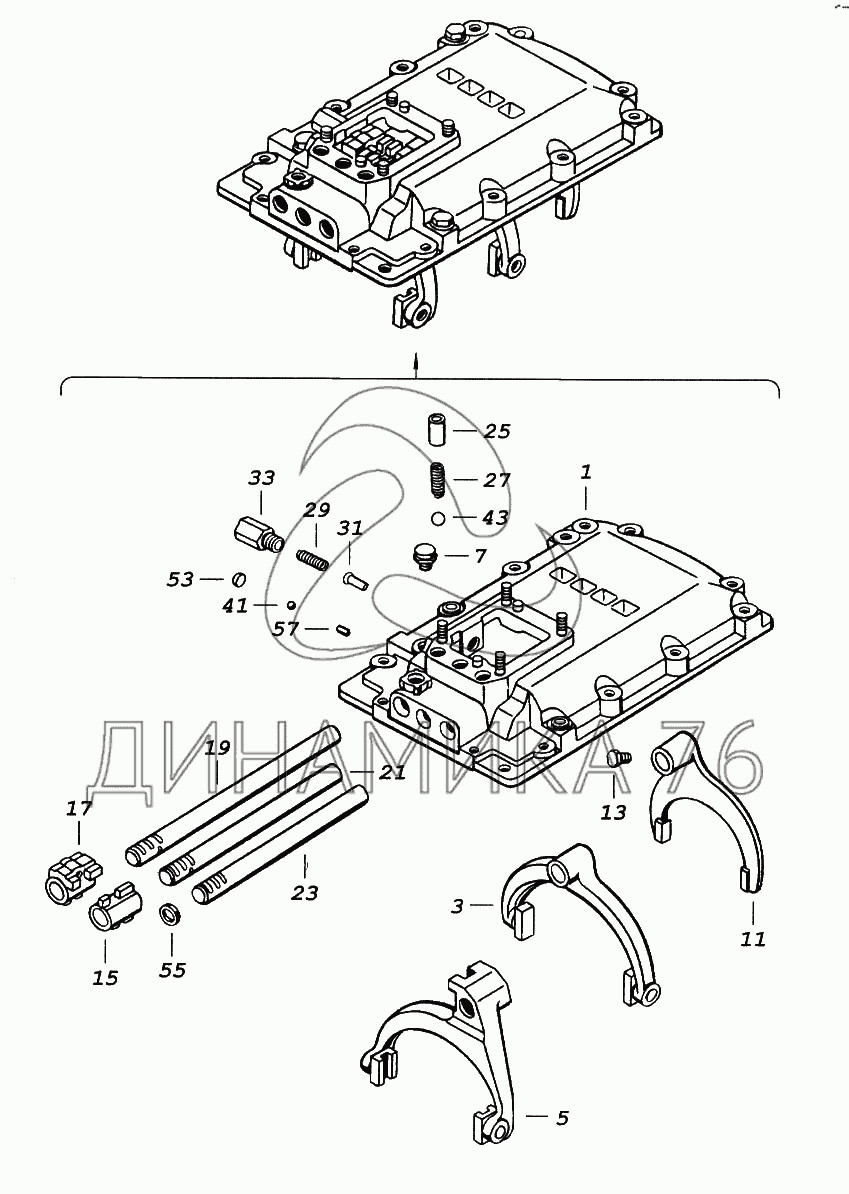 25
27
1
33
43
29
31
7
53
41
57
ДИНАМИКА 76
19
21
13
17
23
3
11
15
55
5