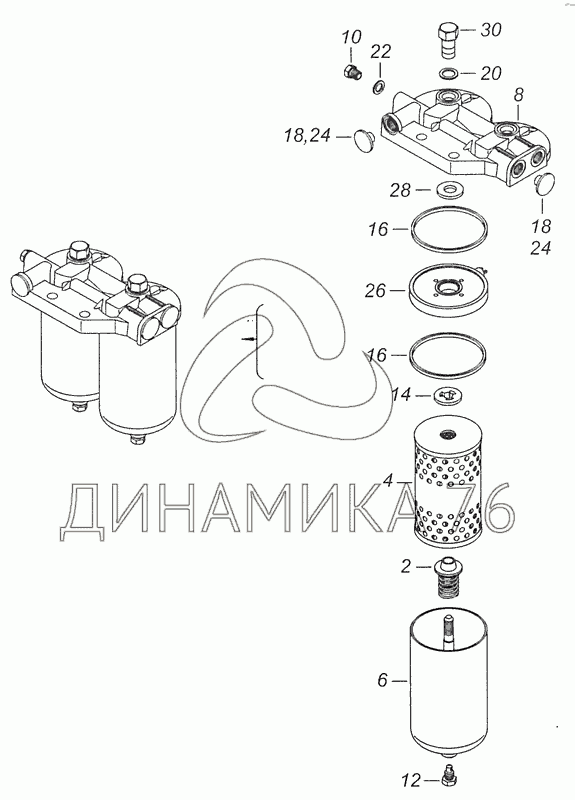 10
22
30
20
8
18,24
28
18
24
16
26
16
14
4
ДИНАМИКА 76
2
6
12