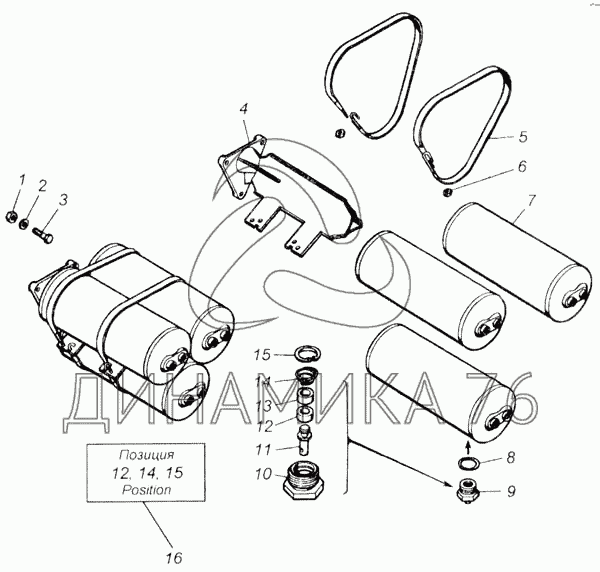 4

5

6

7

1 2 3

15

14

13

12

11

10

8

9

ДИНАМИКА 76

Позиция
12, 14, 15
Position

16