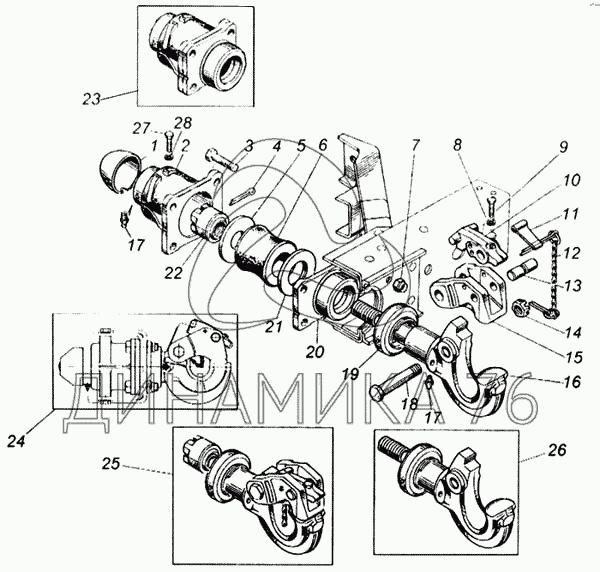 23

27 28
1 2
3 4 5 6 7 8 9
10
11
12
13
14
15
16
17
22
21
20
19
18
17
24
25
26

ДИНАМИКА 76