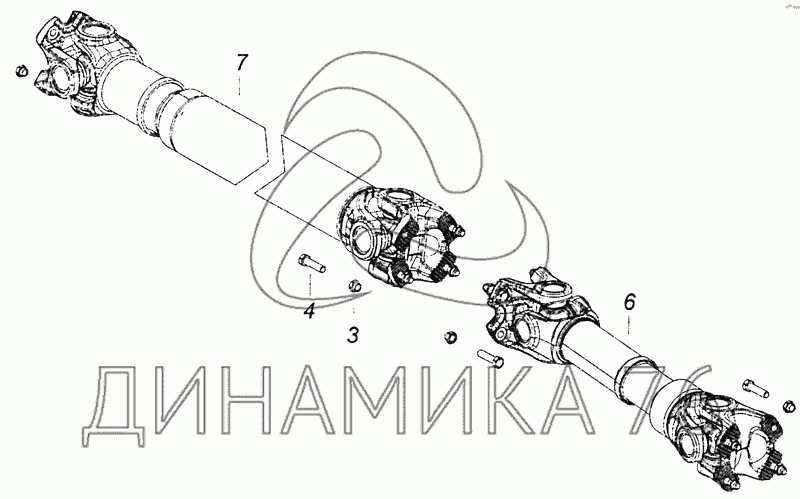 7
4
3
6
ДИНАМИКА 76