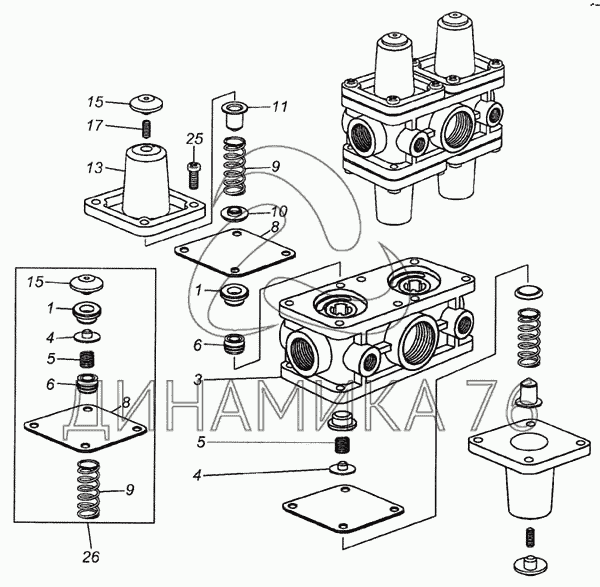 15
17
25
13
11
9
10
8
1
6
3
15
1
4
5
6
8
9
26
5
4
ДИНАМИКА 76