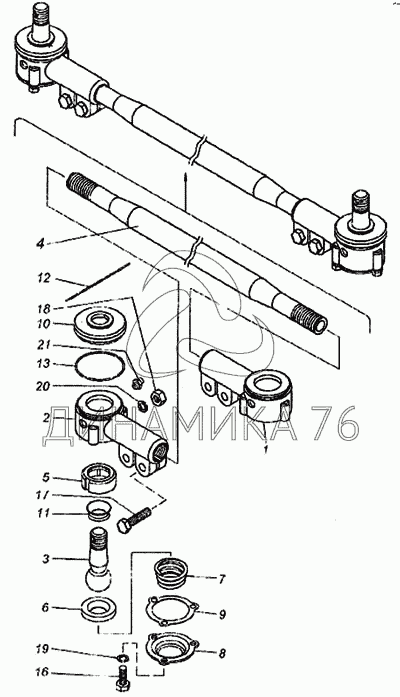 4
12
18
10
21
13
20
2
ДИНАМИКА 76
1
5
17
11
3
7
6
9
19
8
16