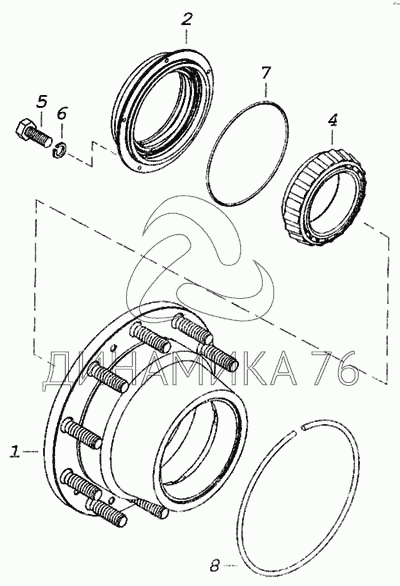 2
7
5
6
4
ДИНАМИКА 76
1
8