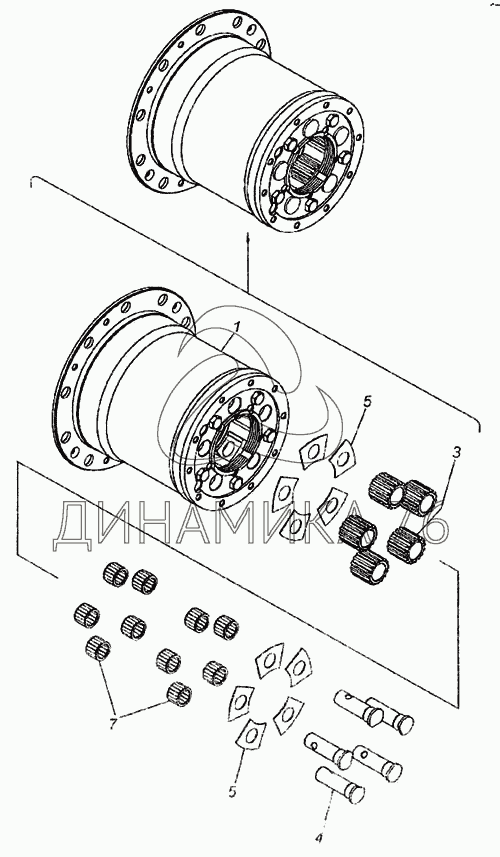 1
5
3
ДИНАМИКА 76
7
5
4