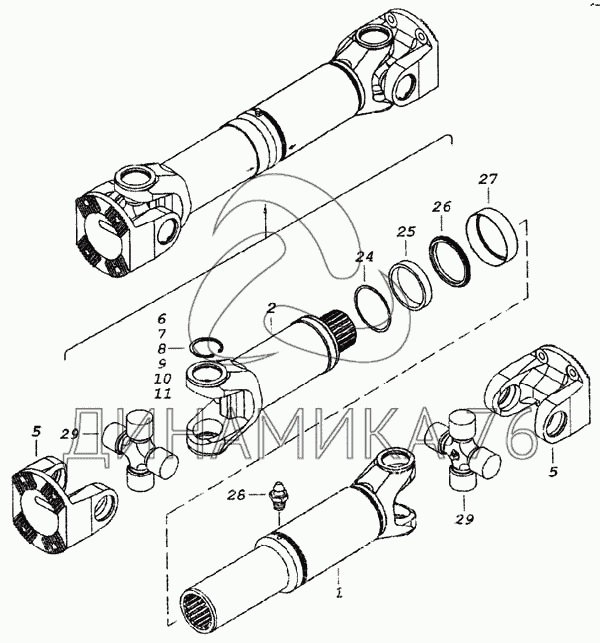 27
26
25
24
2
6
7
8
9
10
11
5
29
ДИНАМИКА76
5
28
29
1