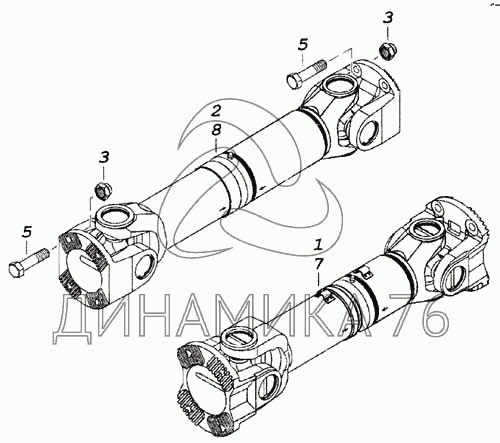 3
5
2
8
3
5
1
7
ДИНАМИКА 76