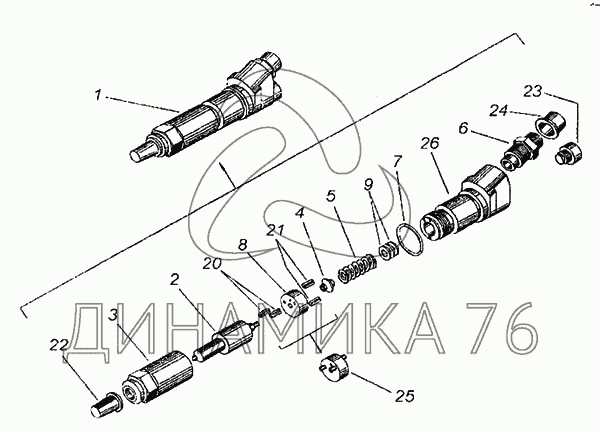 1
23
24
6
26
7
9
5
4
21
8
20
2
3
22
25
ДИНАМИКА 76