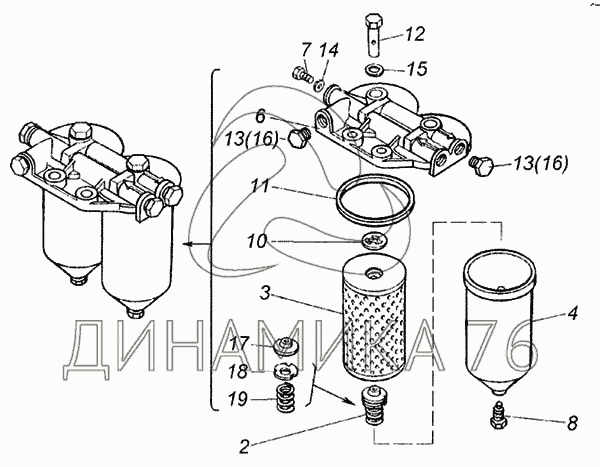 12
7
14
15
6
13(16)
13(16)
11
10
3
4
17
18
19
8
2
ДИНАМИКА 76