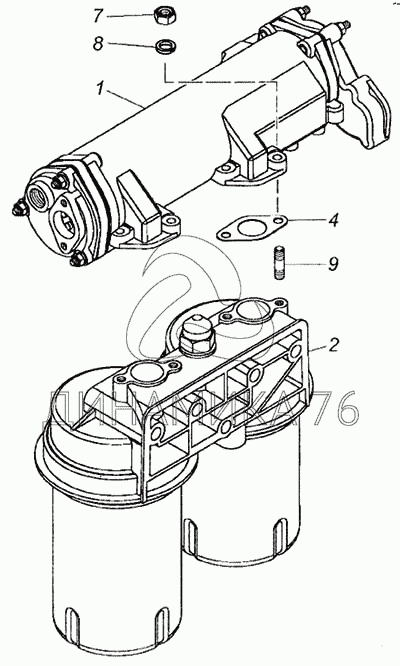 7
8
1
4
9
2
ДИНАМИКА 76