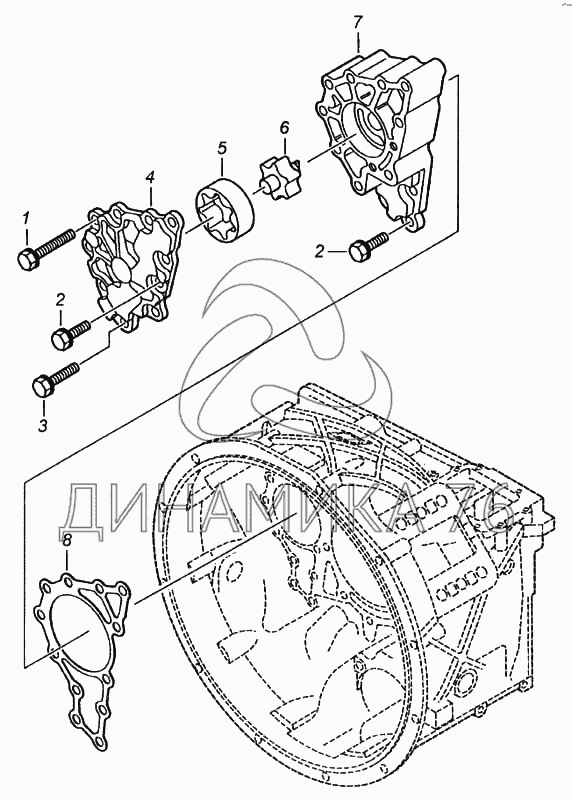 7
6
5
4
1
2
2
3
ДИНАМИКА 76
8