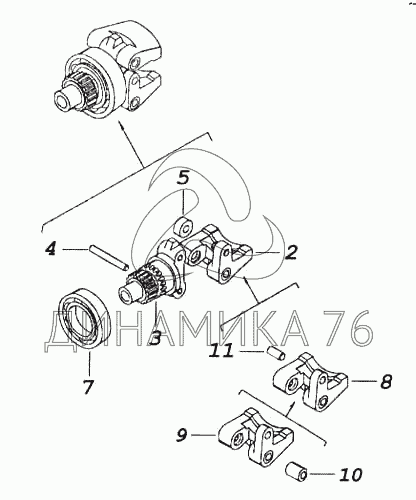 5
4
2
3
ДИНАМИКА 76
11
7
8
9
10