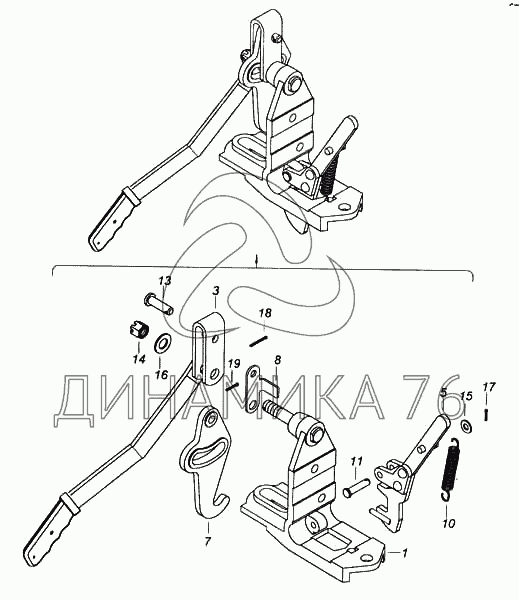 13
3
18
14
16
19
8
ДИНАМИКА 76
5
15
17
11
10
7
1