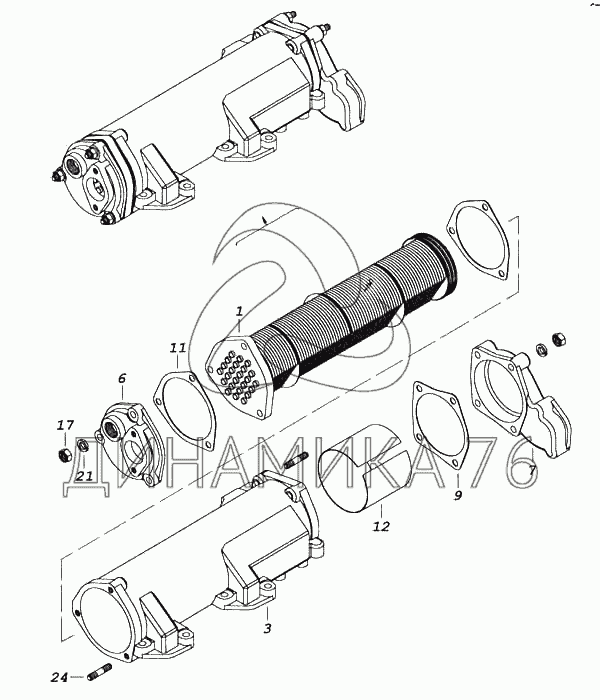 1
11
6
17
21
ДИНАМИКА 76
7
9
12
3
24