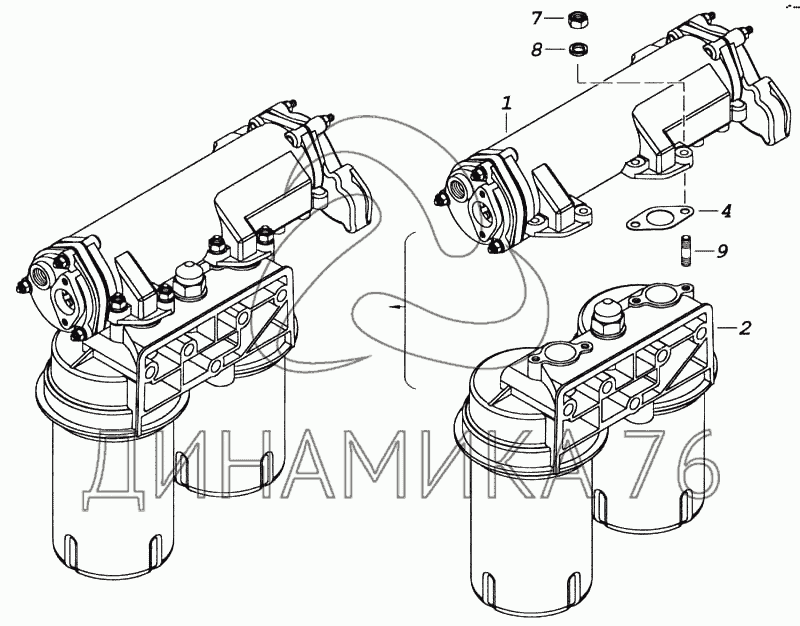 7
8
1
4
9
2
ДИНАМИКА 76