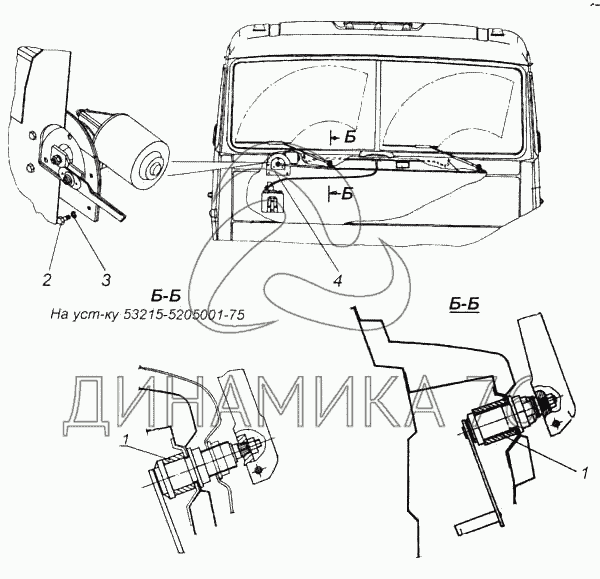 Б
Б
2
3
4
Б-Б
На уст-ку 53215-5205001-75
Б-Б
ДИНАМИКА 76
1
1