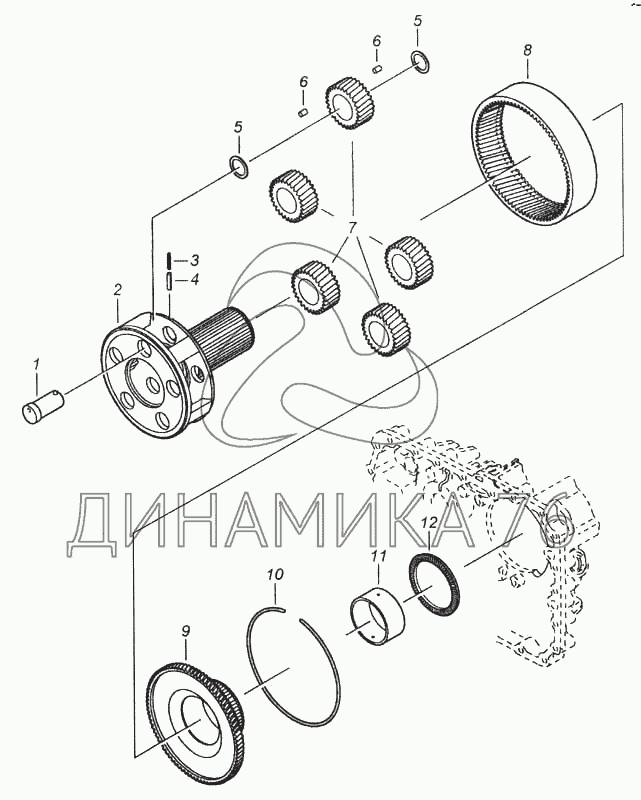 5
6
8
6
5
7
3
4
2
1
ДИНАМИКА 76
12
11
10
9