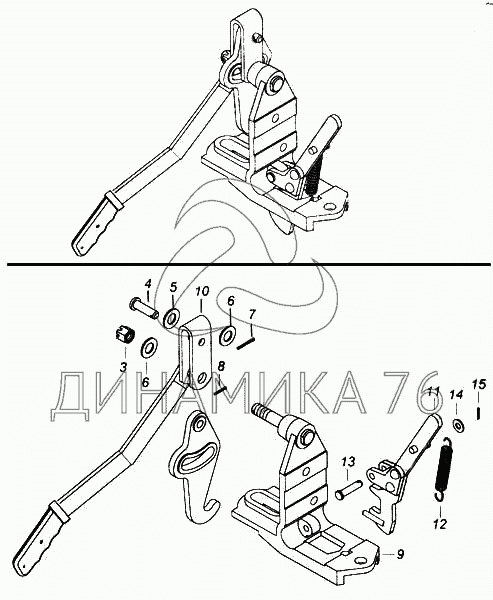 4
5
10
6
7
3
6
8
ДИНАМИКА 76
11
14
15
13
12
9