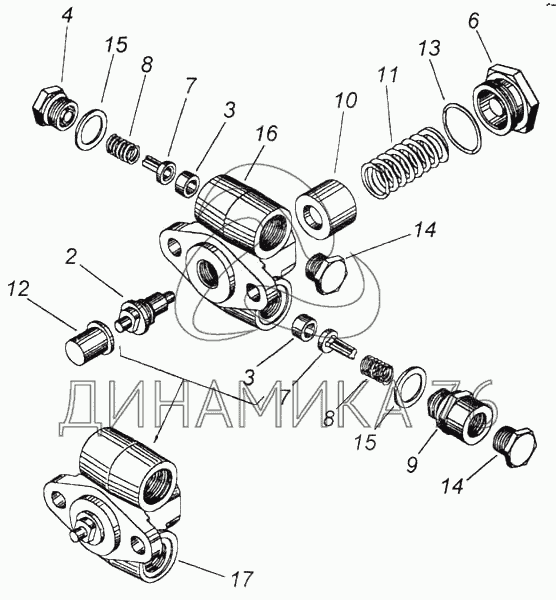 4
15
8
7
3
16
10
11
13
6
14
2
12
3
7
8
15
9
14
17
ДИНАМИКА 76