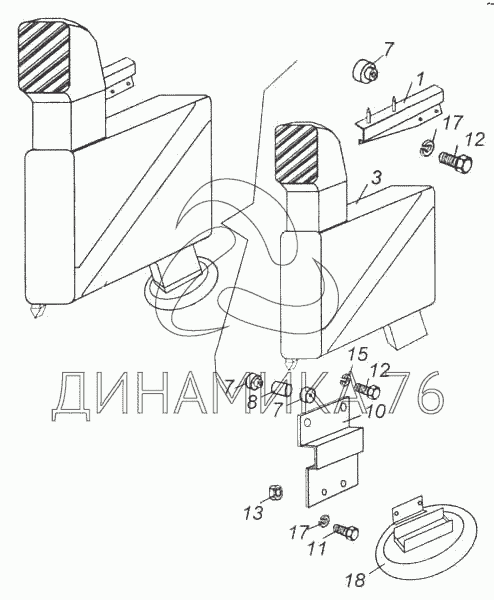 7
1
17
12
3
15
12
7
8
7
10
ДИНАМИКА 76
13
17
11
18