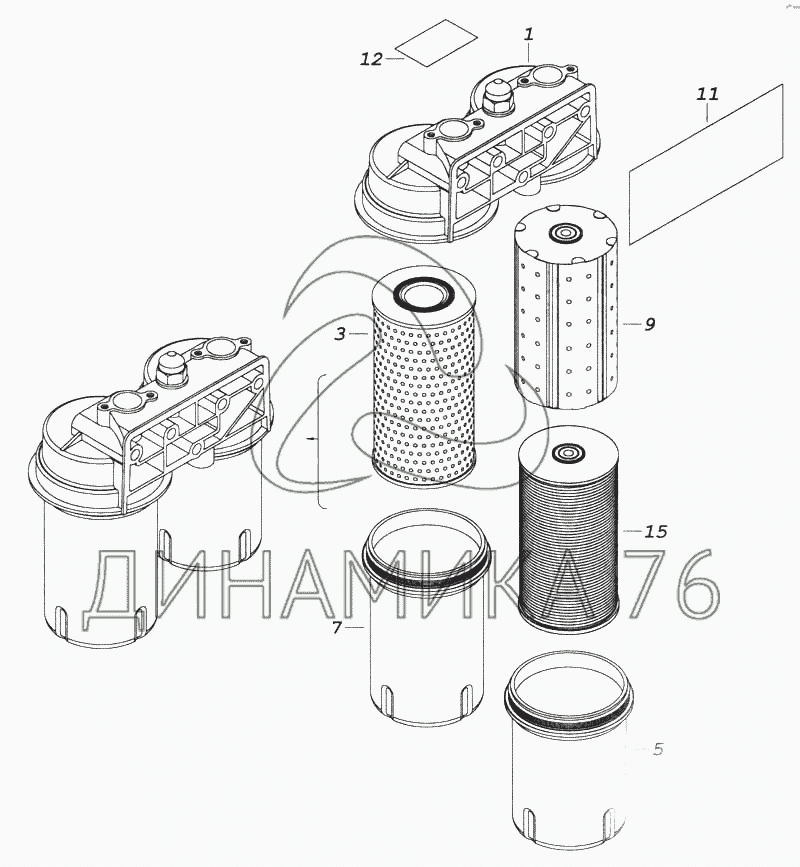 12
1
11
3
9
15
ДИНАМИКА 76
7
5