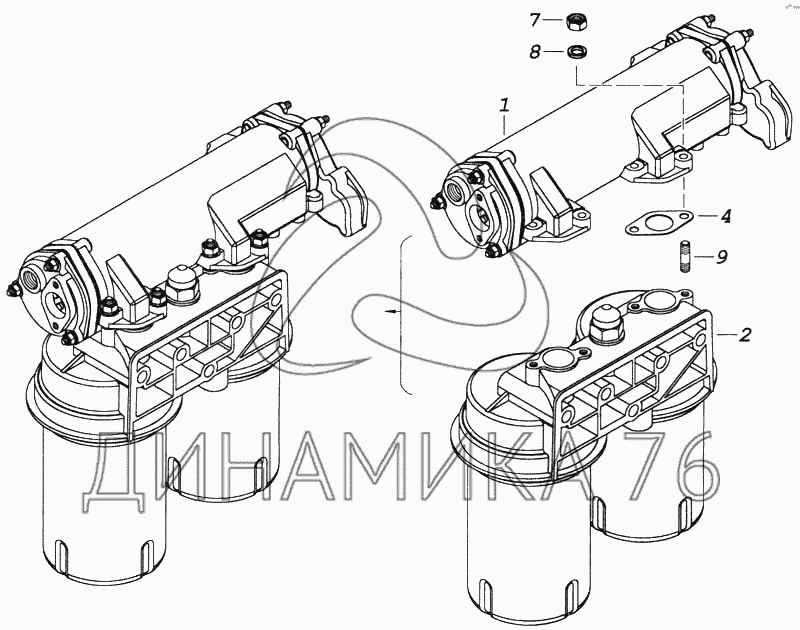 7
8
1
4
9
2
ДИНАМИКА 76