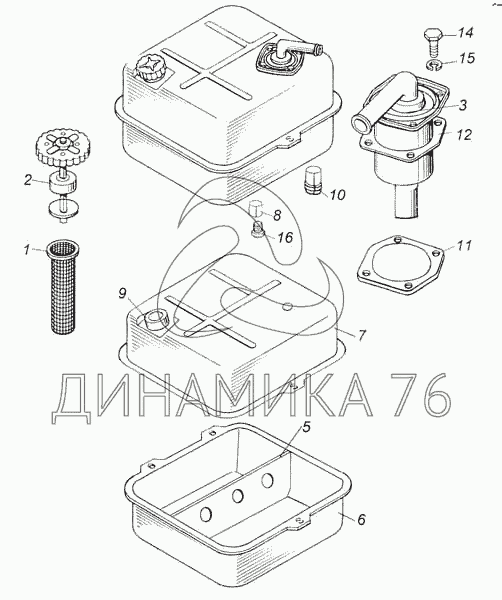 14
15
3
12
2
10
8
16
1
11
9
7
ДИНАМИКА 76
5
6