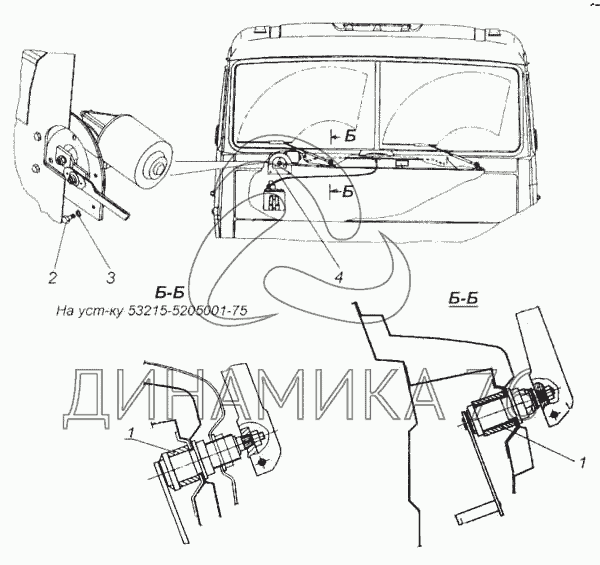 Б
Б
2
3
4
Б-Б
На уст-ку 53215-5205001-75
Б-Б
ДИНАМИКА 7
1
1