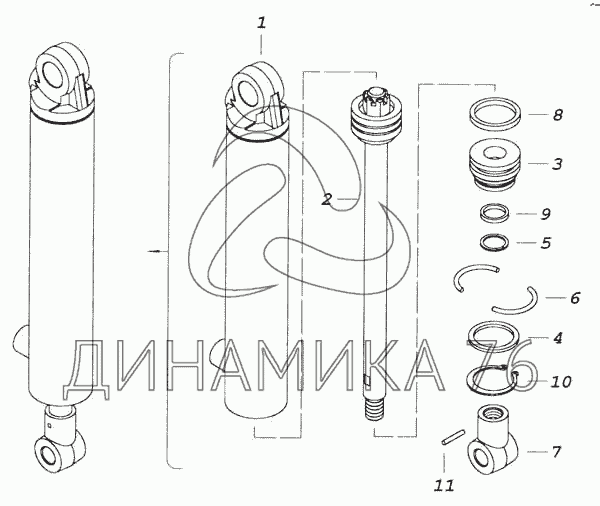 1
2
8
3
9
5
6
4
10
7
11
ДИНАМИКА 76