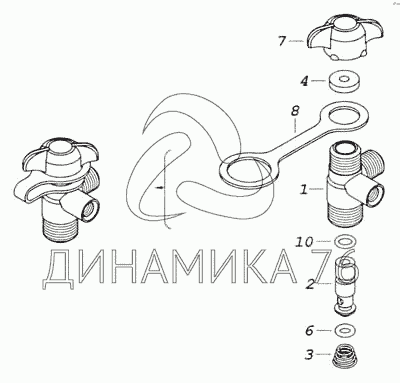 7
4
8
1
10
ДИНАМИКА 76
2
6
3