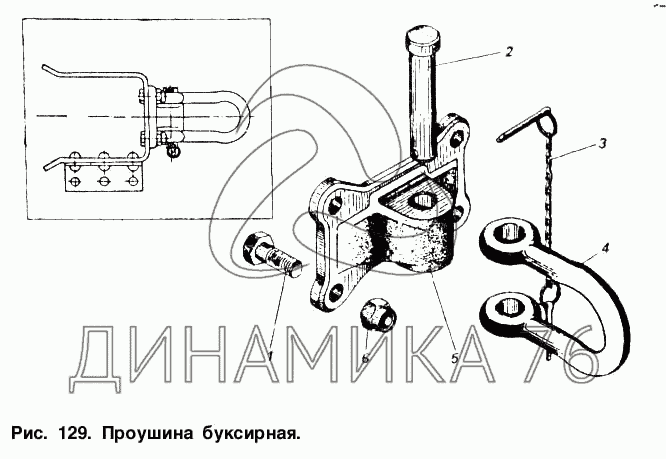 2
3
4
1
6
5
ДИНАМИКА 76

Рис. 129. Проушина буксирная.